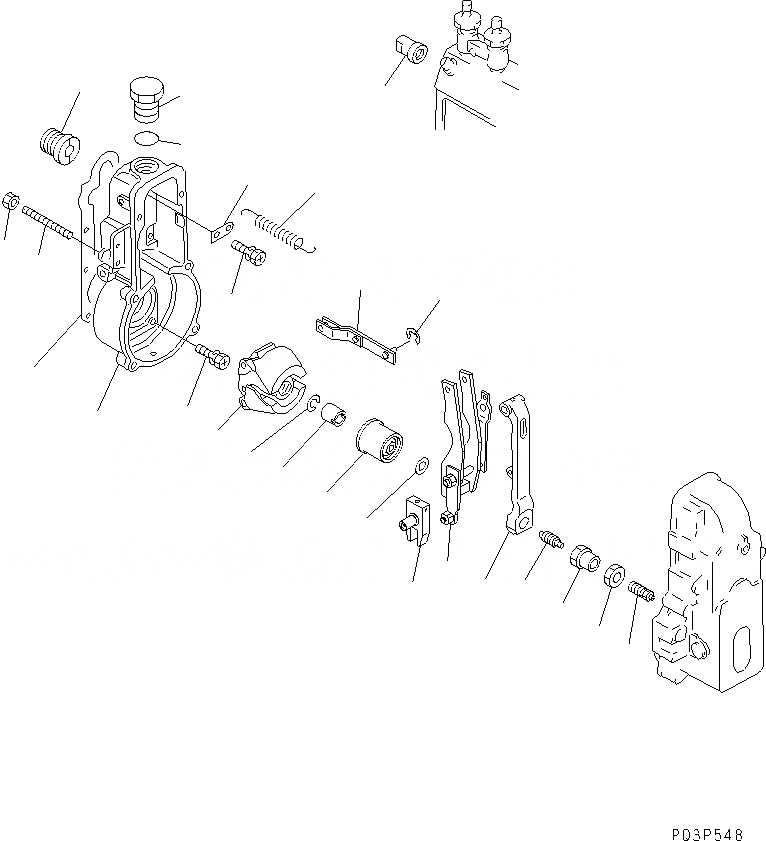 P03P548