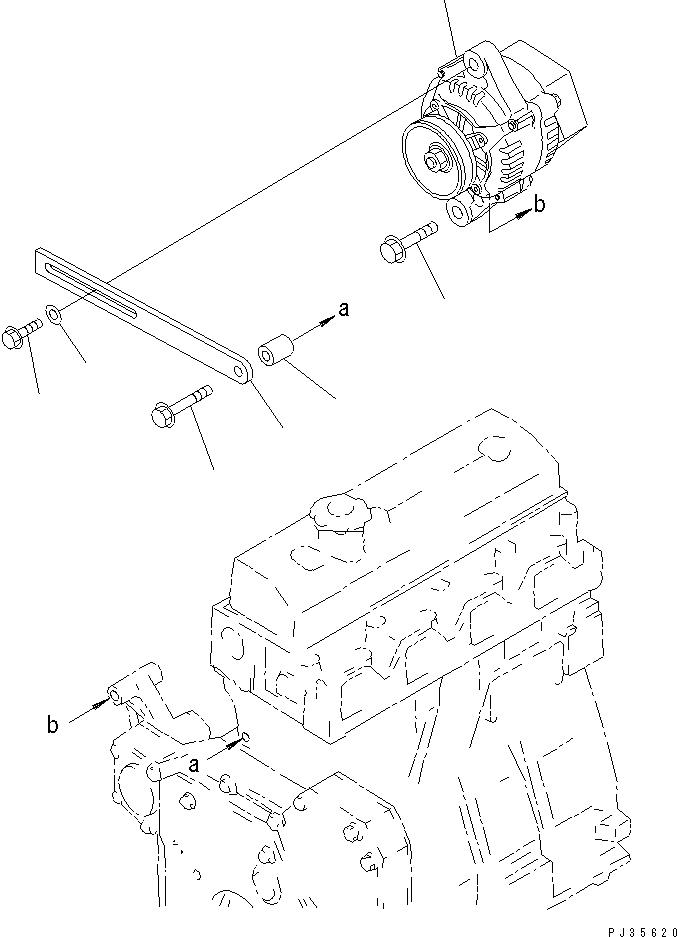 b
a
b
a
PJ35620