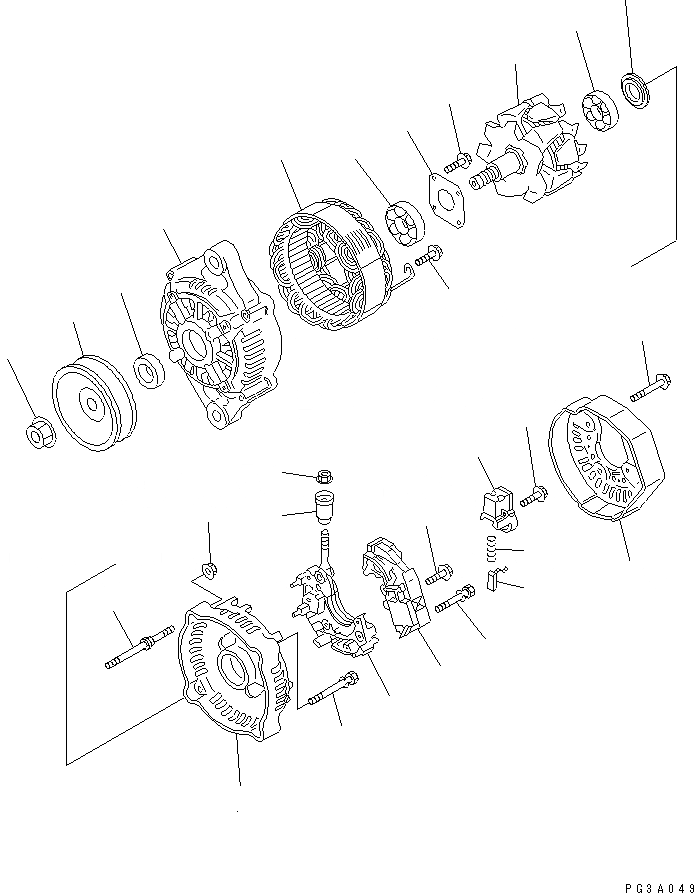 PG3A049