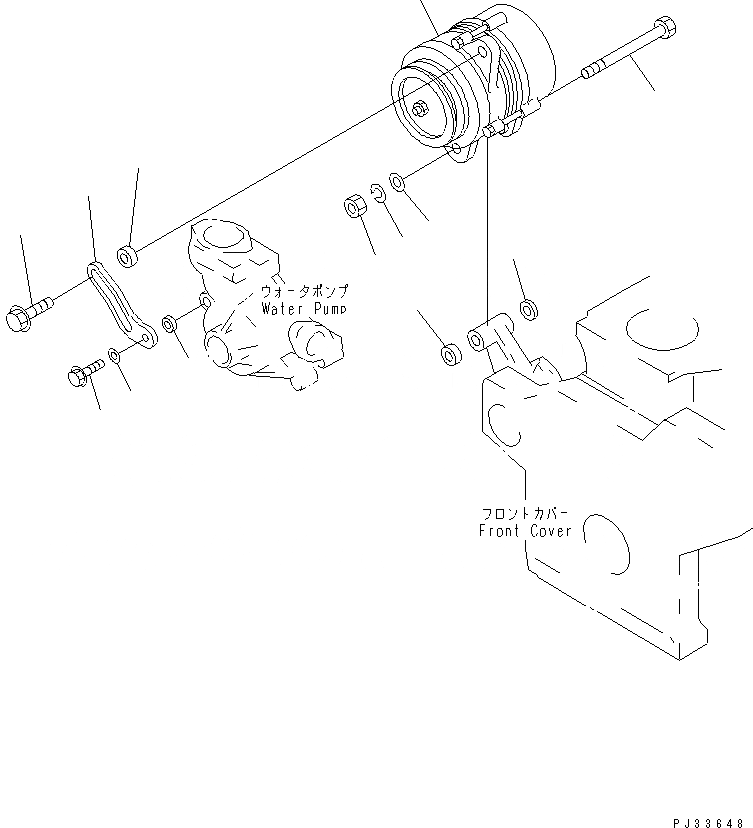 ウォータポンプ
Water Pump

フロントカバー
Front Cover

PJ33648