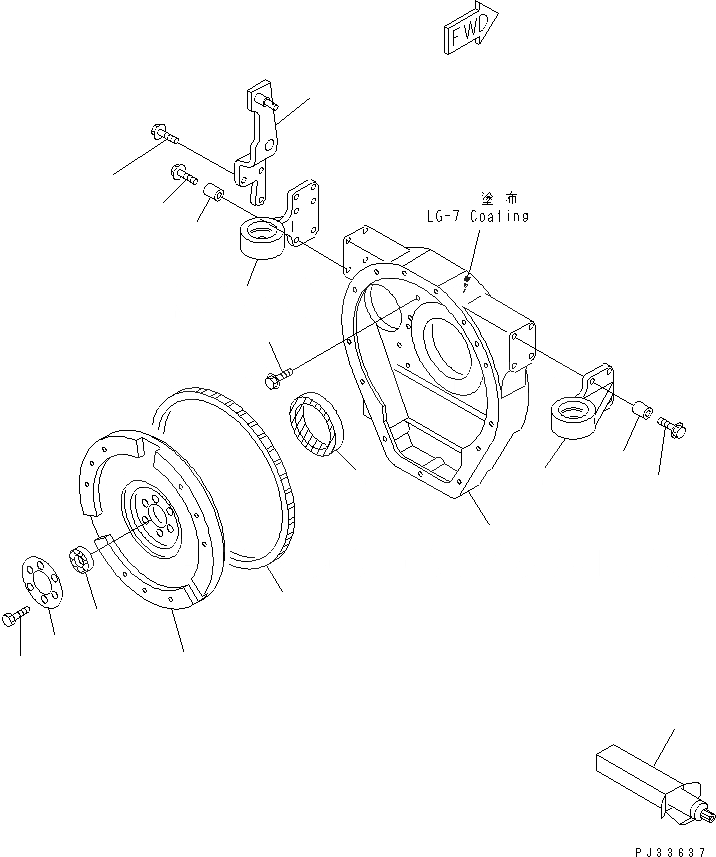 FWD

塗布
LG-7 Coating

PJ33637