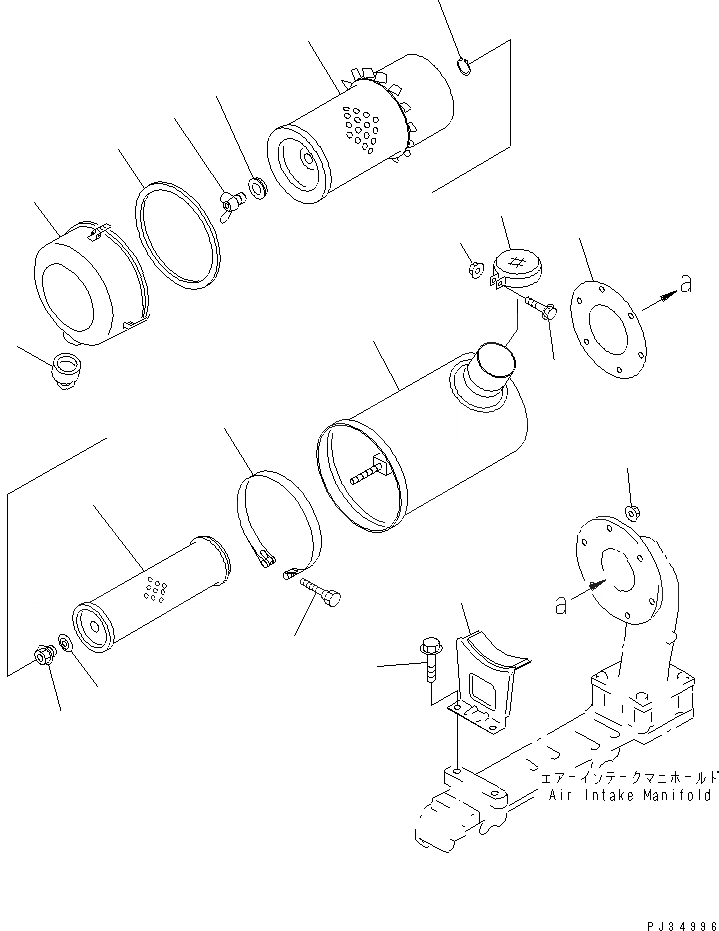 a

a

エアーインテークマニホールド
Air Intake Manifold

PJ34996