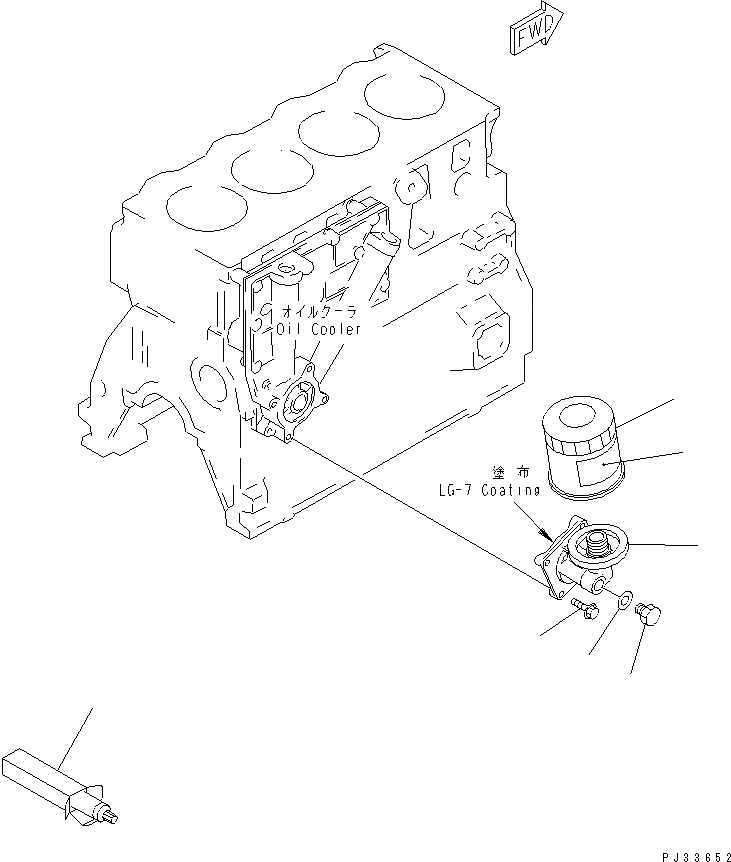 FWD

オイルクーラ
Oil Cooler

塗布
LG-7 Coating

PJ33652