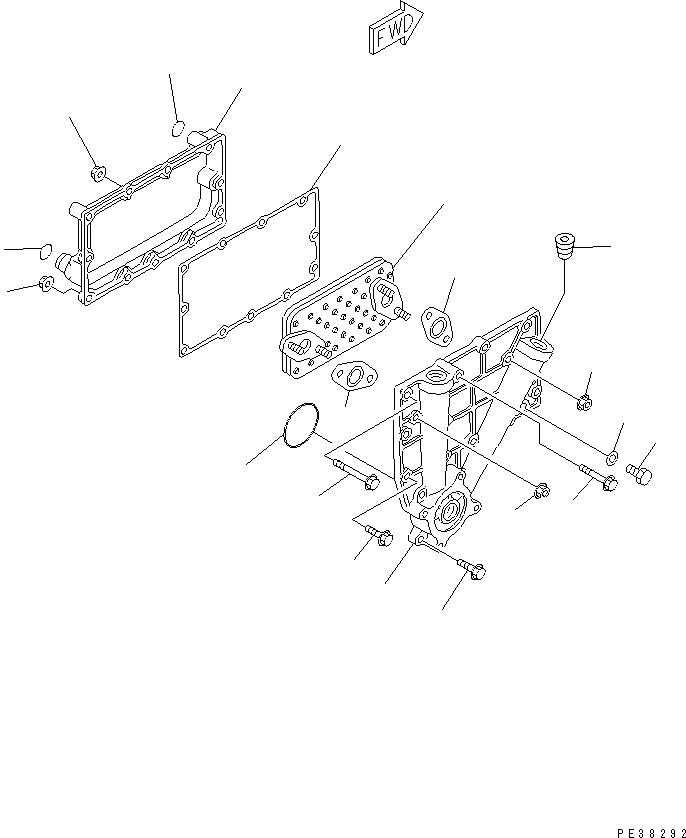 FWD

PE38292