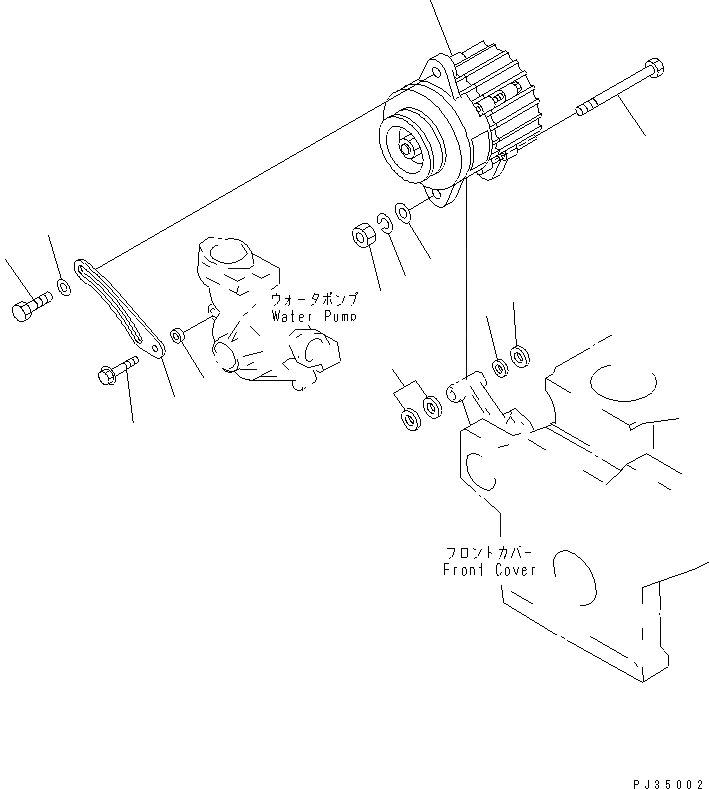 ウォータポンプ
Water Pump

フロントカバー
Front Cover

PJ35002