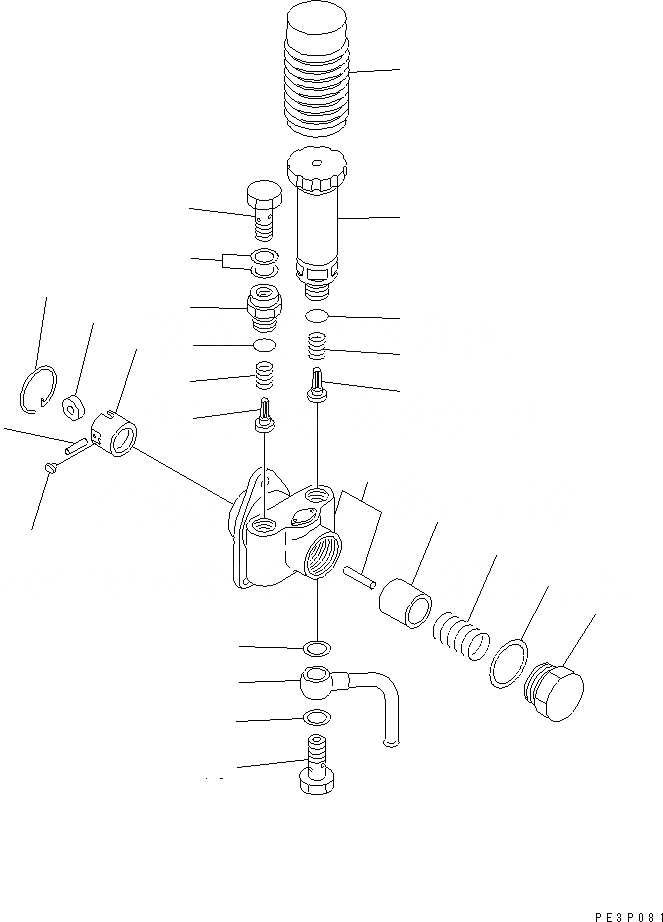 PE3P081