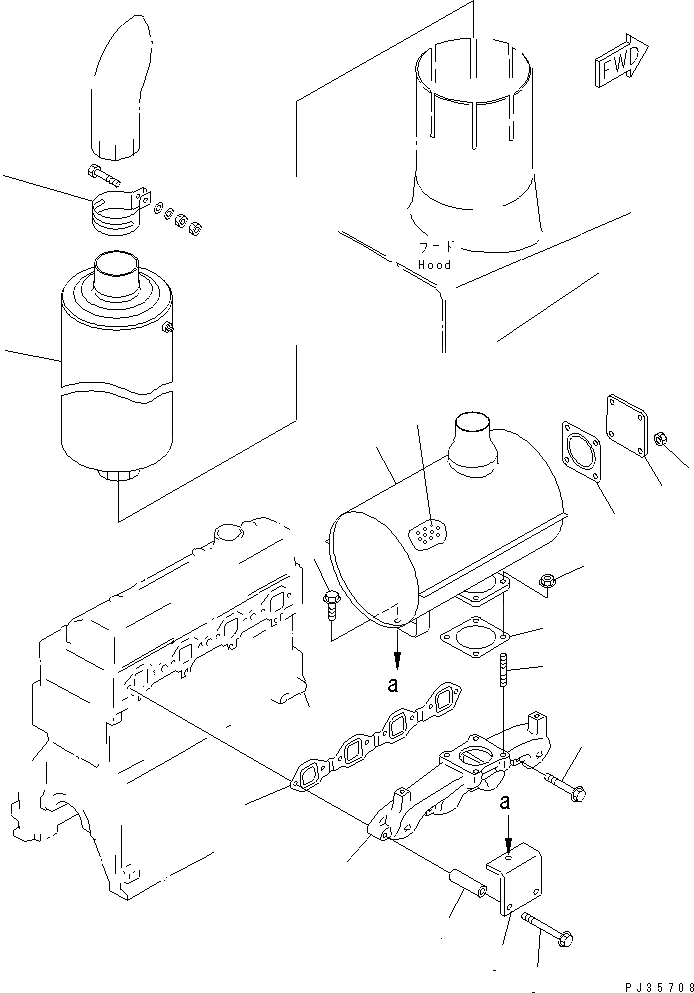 FWD

フード
Hood

a

a

PJ35708