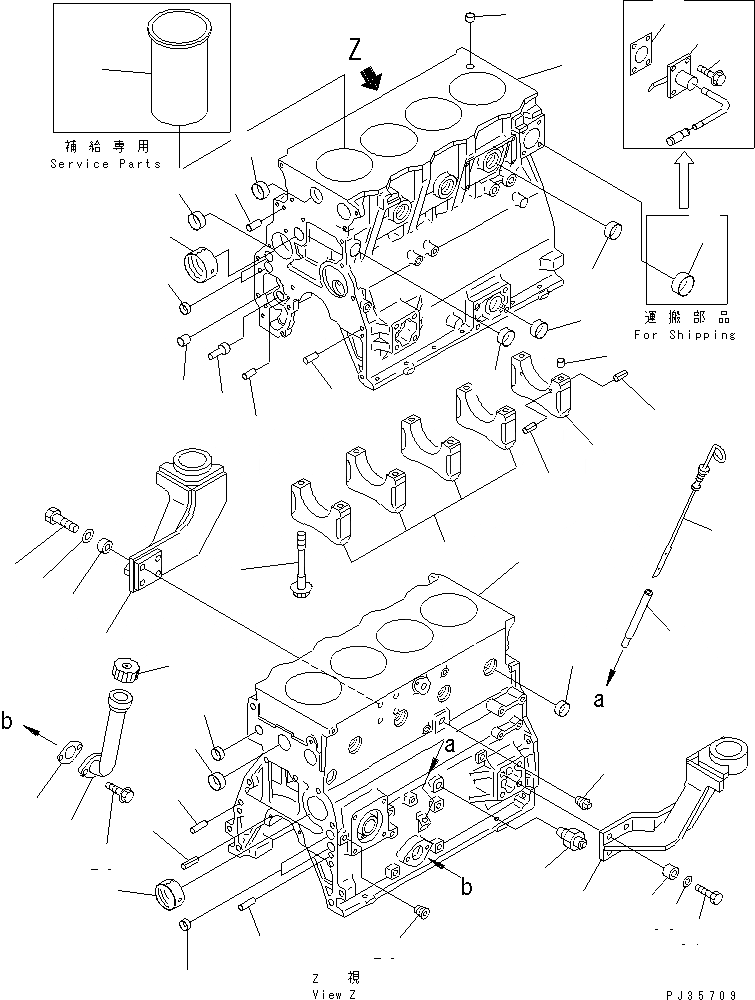 補給専用
Service Parts

Z

運搬部品
For Shipping

a

b

a

b

Z 視
View Z

PJ35709