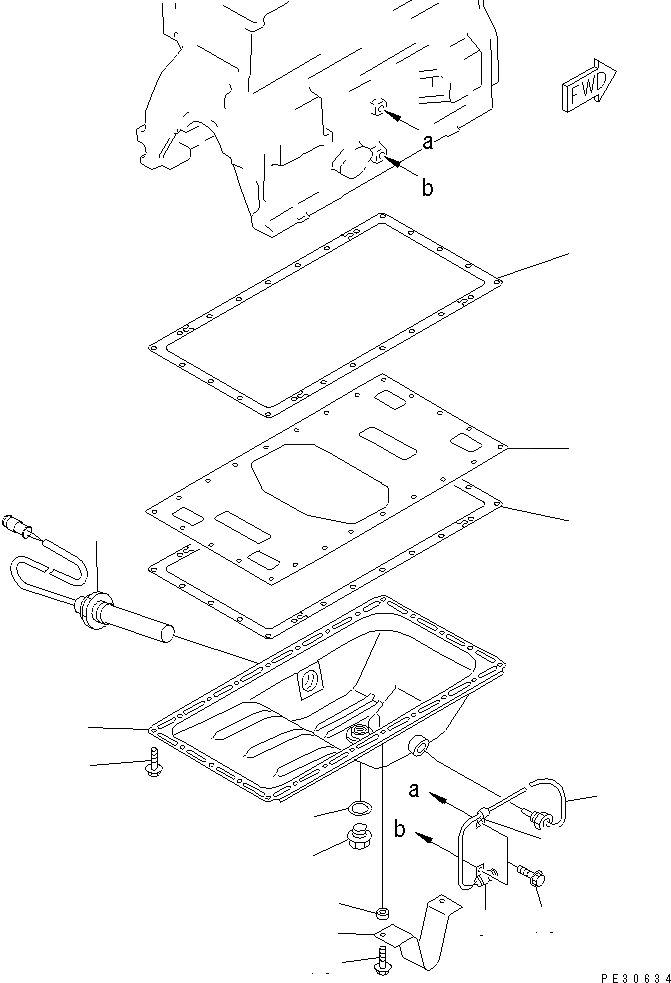 FWD

a

b

a

b

PE30634