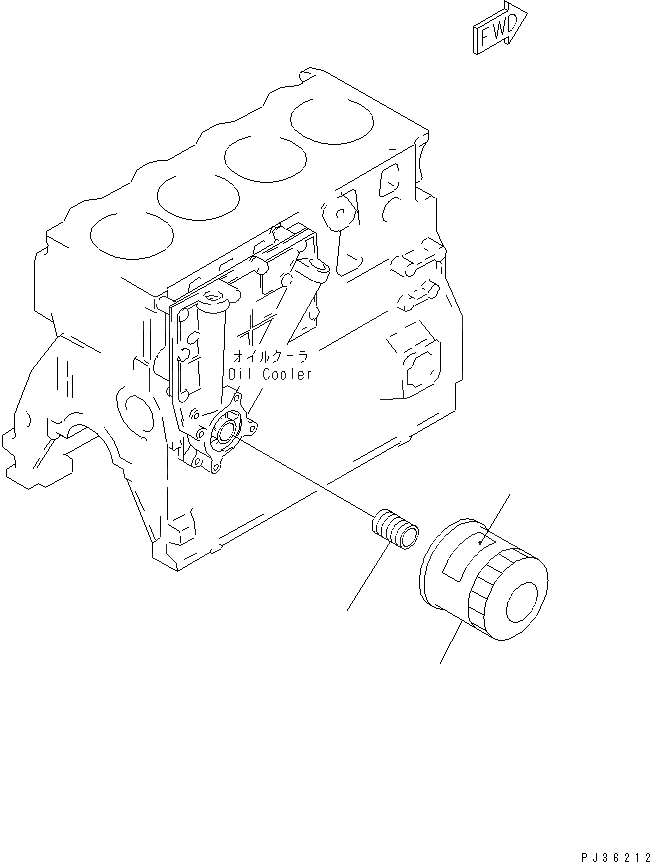 FWD

オイルクーラ
Oil Cooler

PJ36212