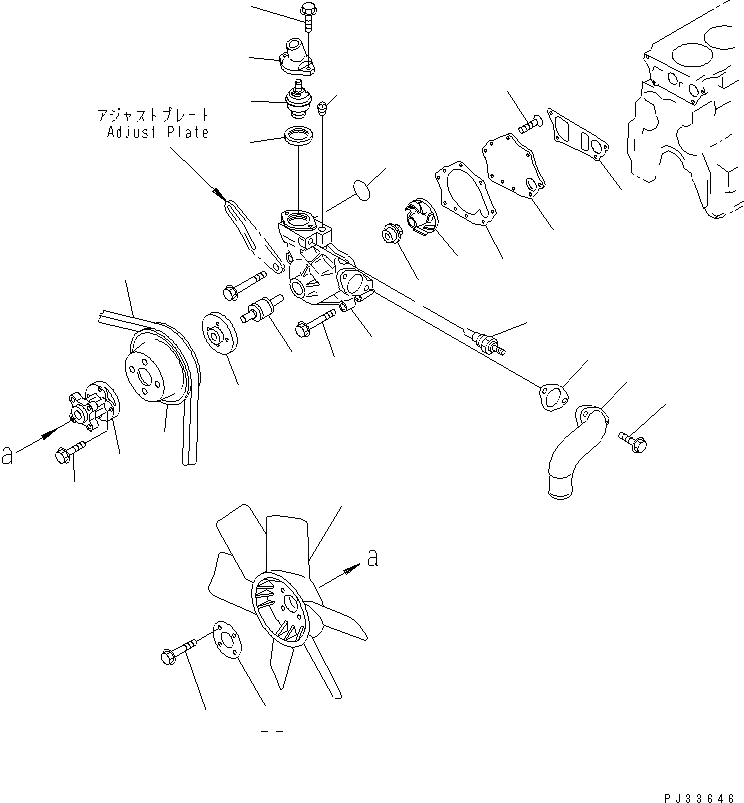 アジャストプレート
Adjust Plate

a

a

PJ33646