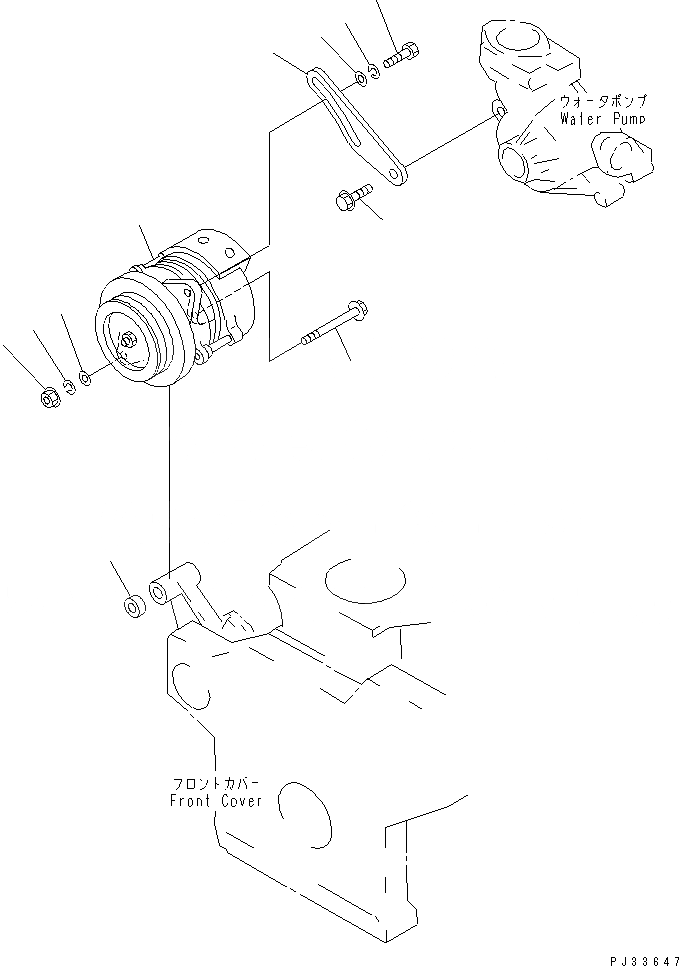 ウォータポンプ
Water Pump

フロントカバー
Front Cover

PJ33647