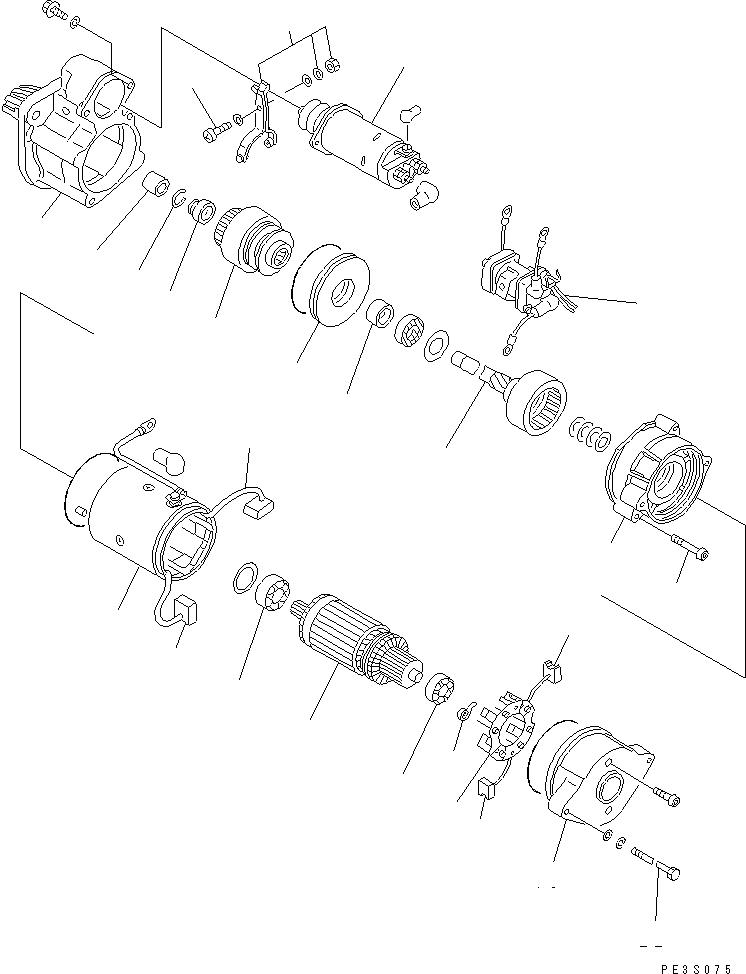 PE3S075