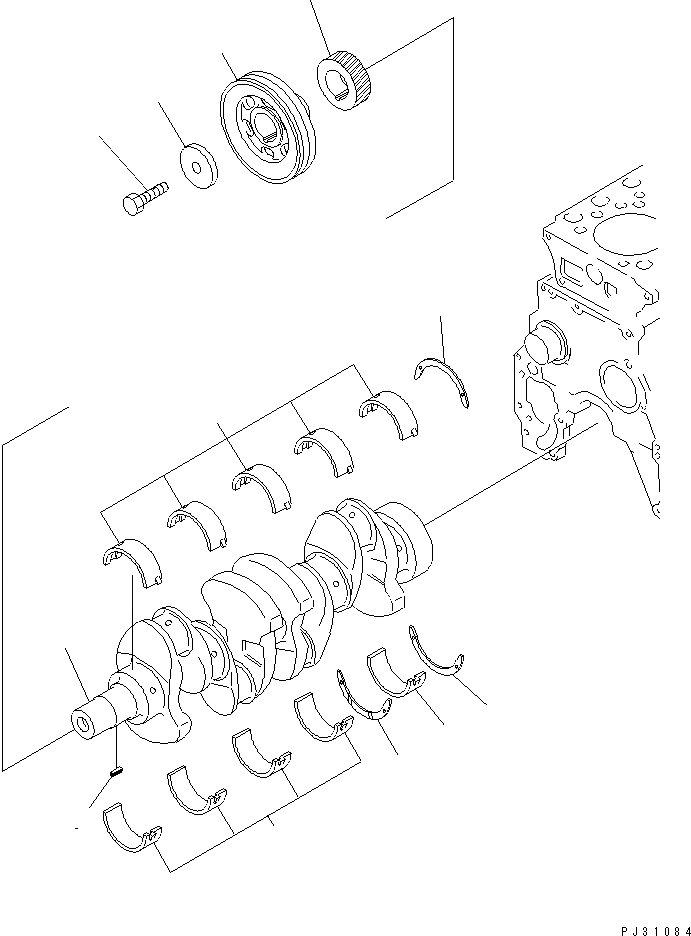 PJ31084