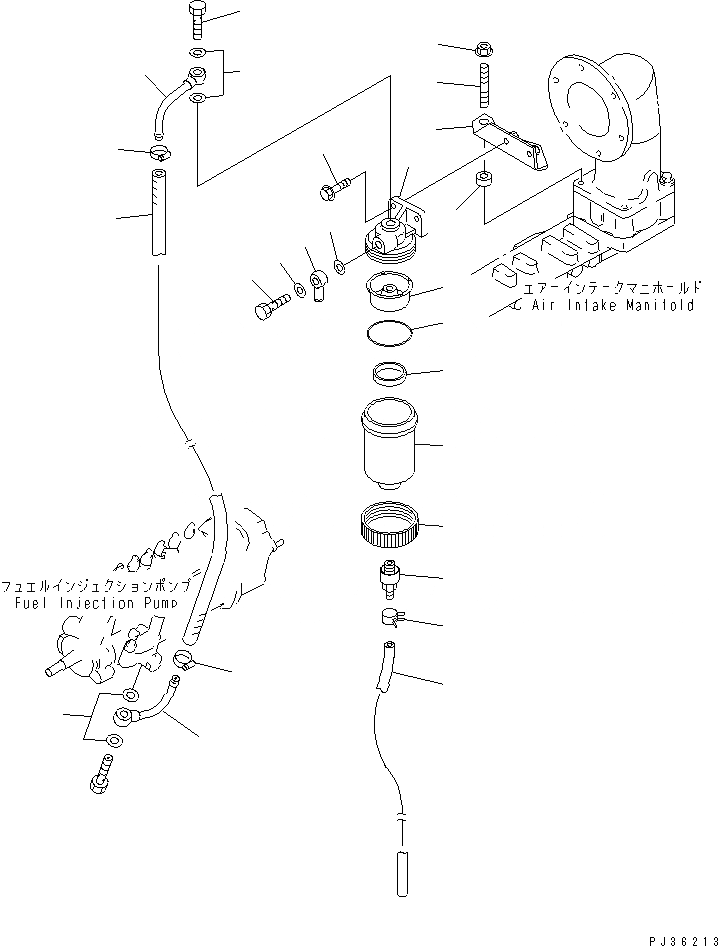 エアーインテークマニホールド
Air Intake Manifold

フュエルインジェクションポンプ
Fuel Injection Pump

PJ36213