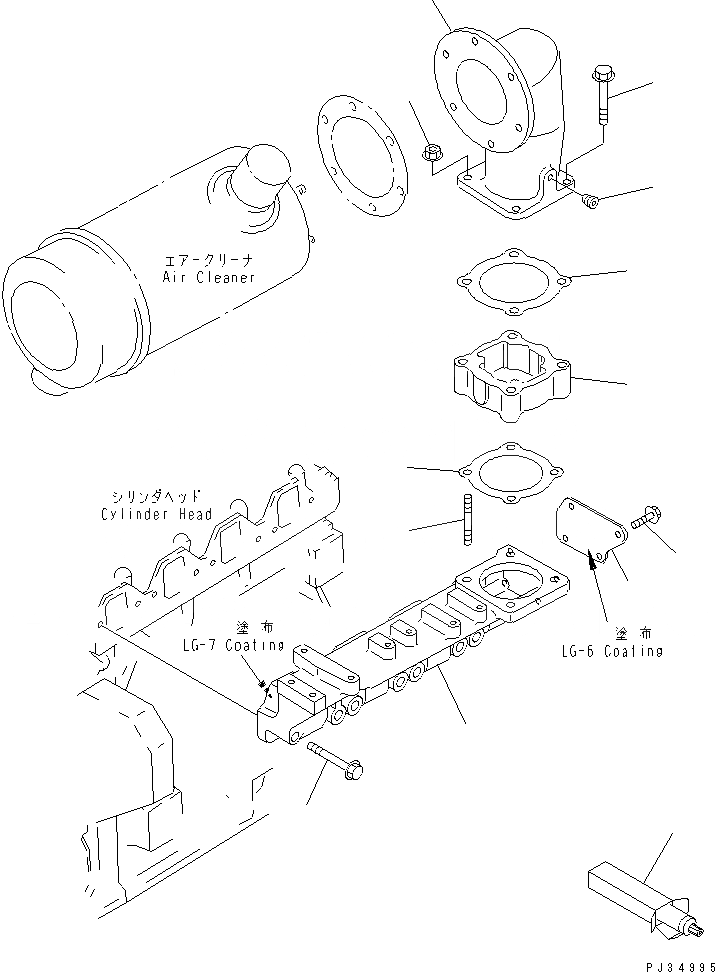 エアークリーナ
Air Cleaner

シリンダヘッド
Cylinder Head

塗布
LG-7 Coating

塗布
LG-6 Coating

PJ34995