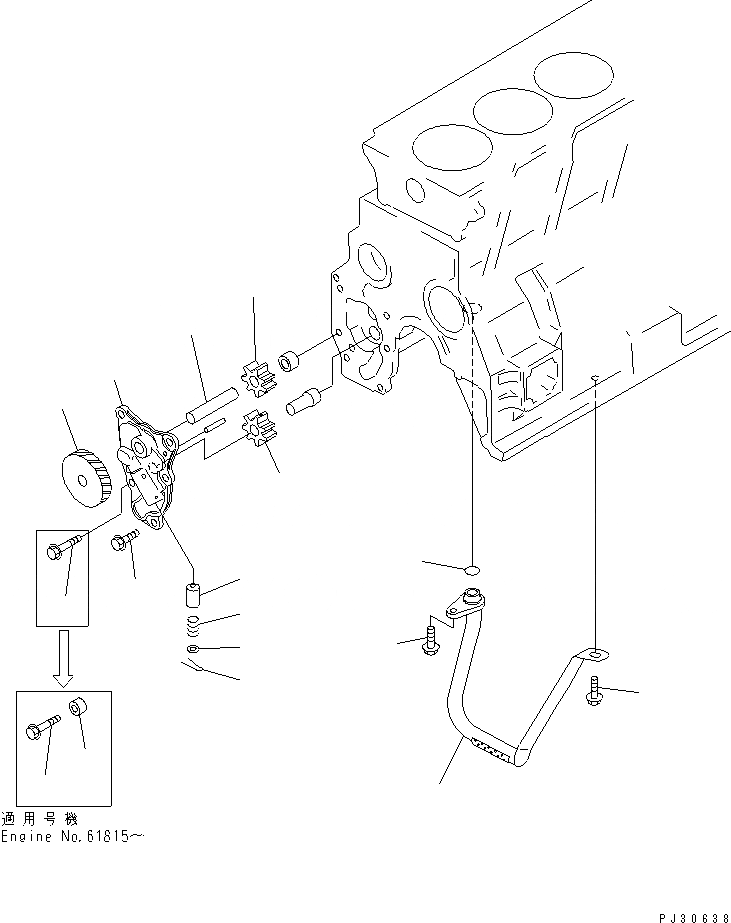 適用号機
Engine No.61815～

PJ30638