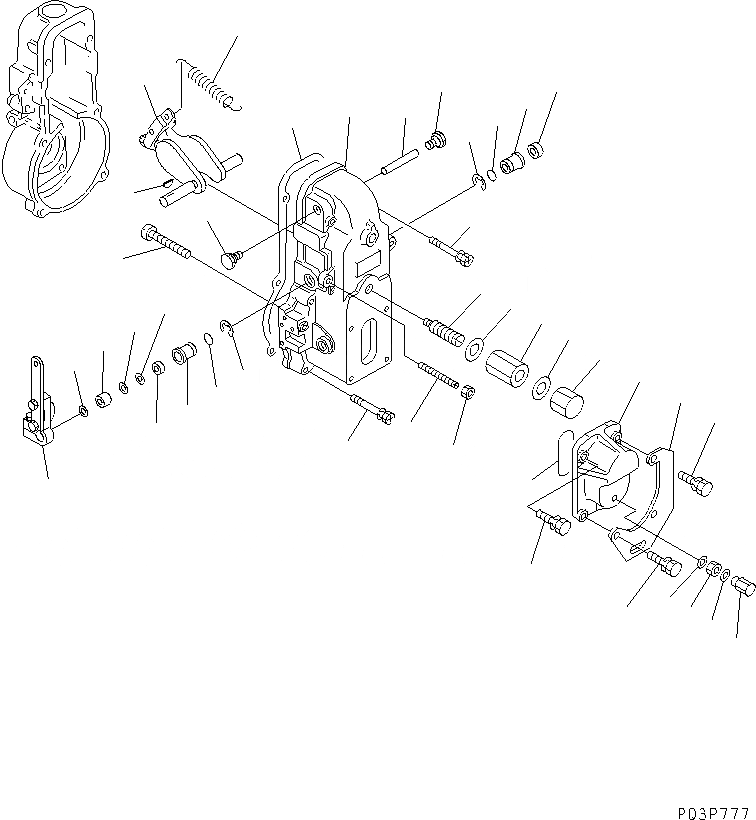 P03P777