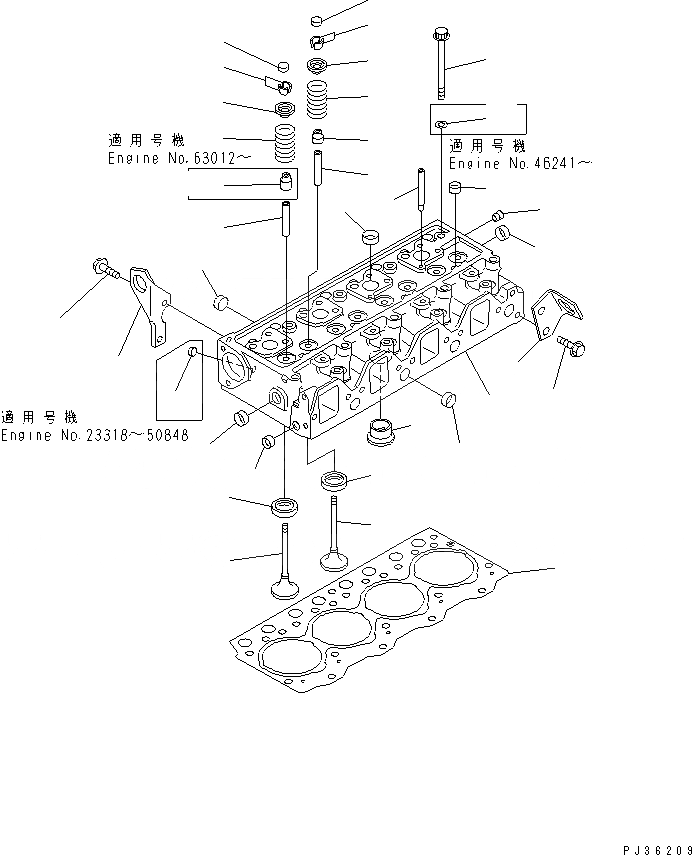 適用号機
Engine No.63012～

適用号機
Engine No.46241～

適用号機
Engine No.23318～50848

PJ36209