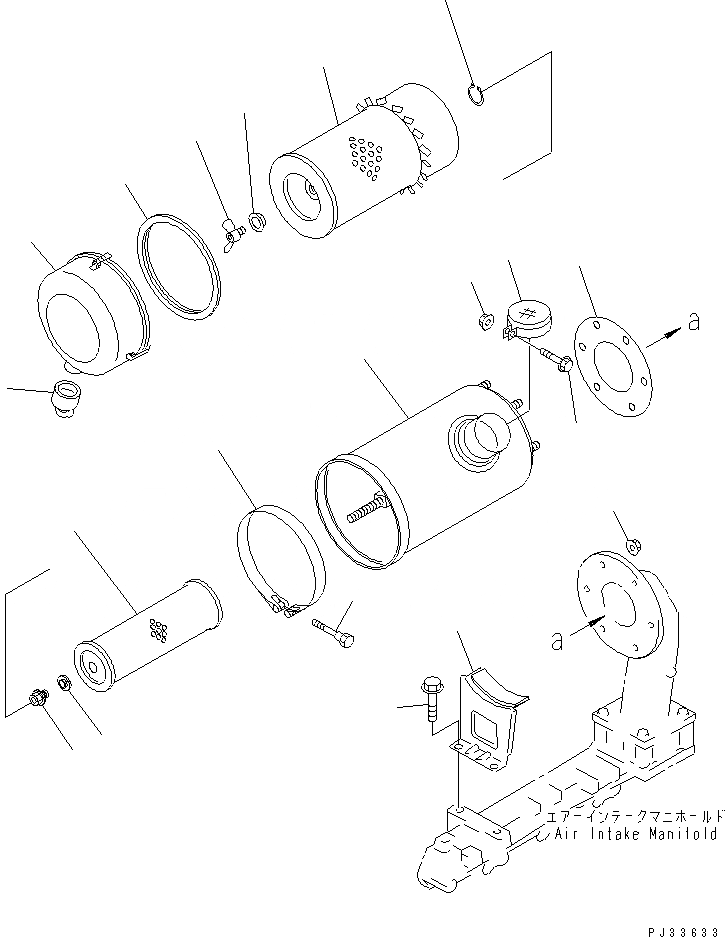 a

a

エアーインテークマニホールド
Air Intake Manifold

PJ33633