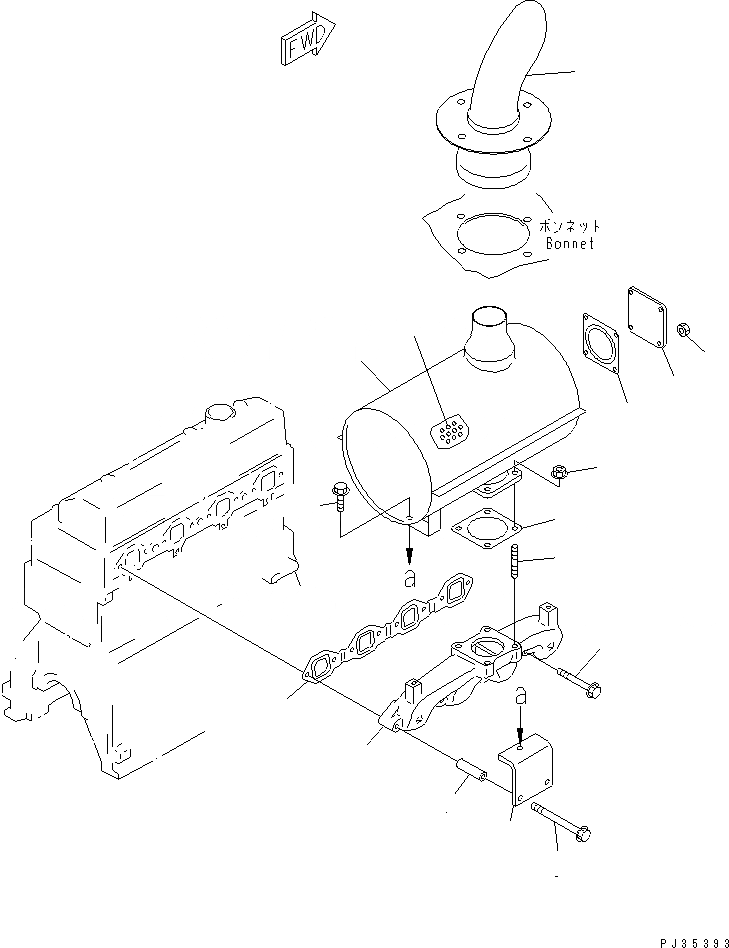 FWD

ボンネット
Bonnet

a

a

PJ35393