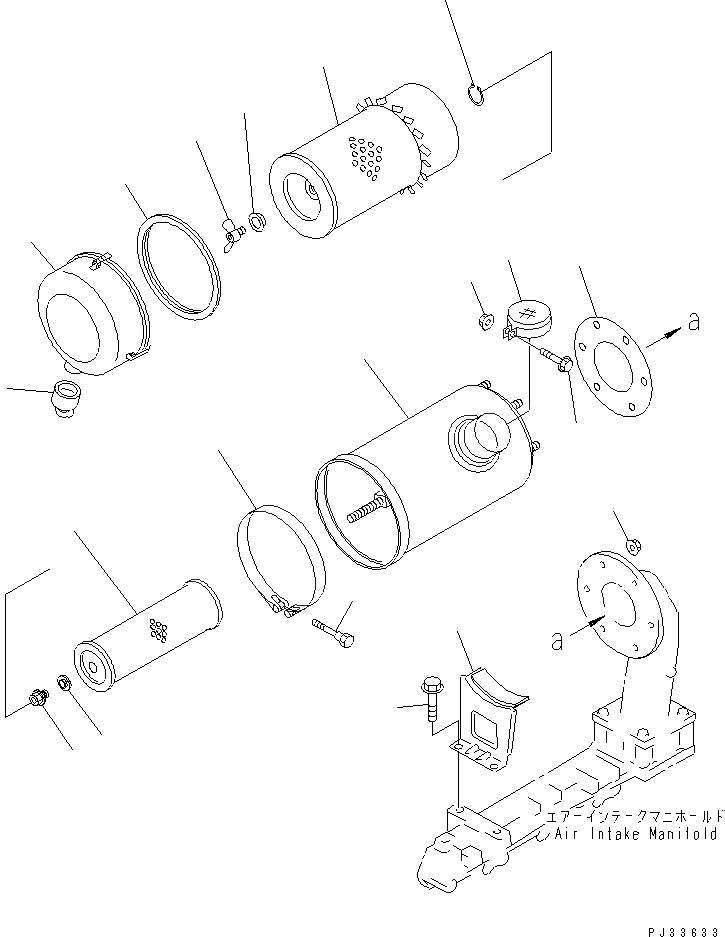 a

a

エアーインテークマニホールド
Air Intake Manifold

PJ33633