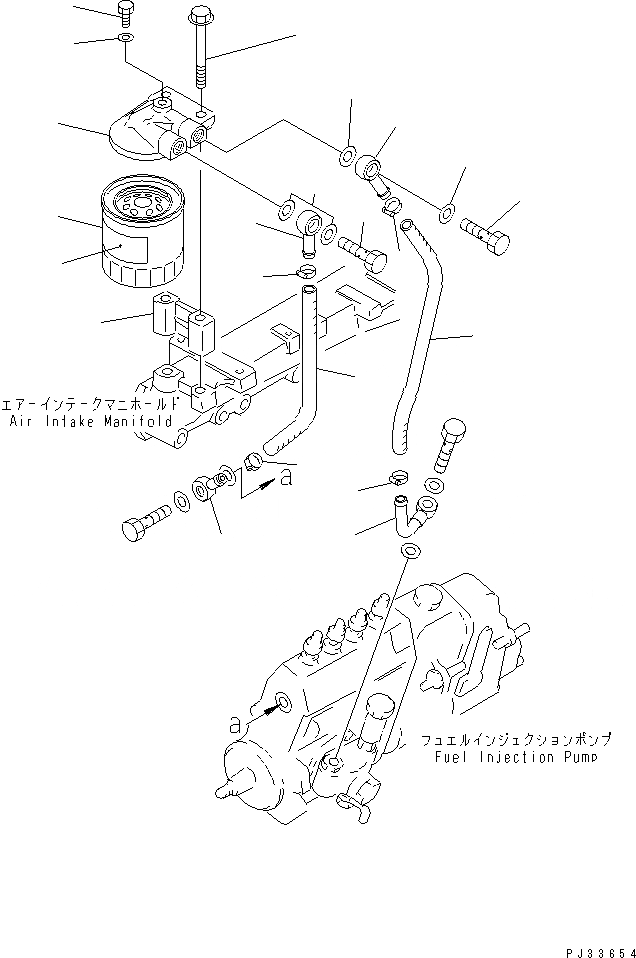 エアーインテークマニホールド
Air Intake Manifold

a

a

フュエルインジェクションポンプ
Fuel Injection Pump

PJ33654