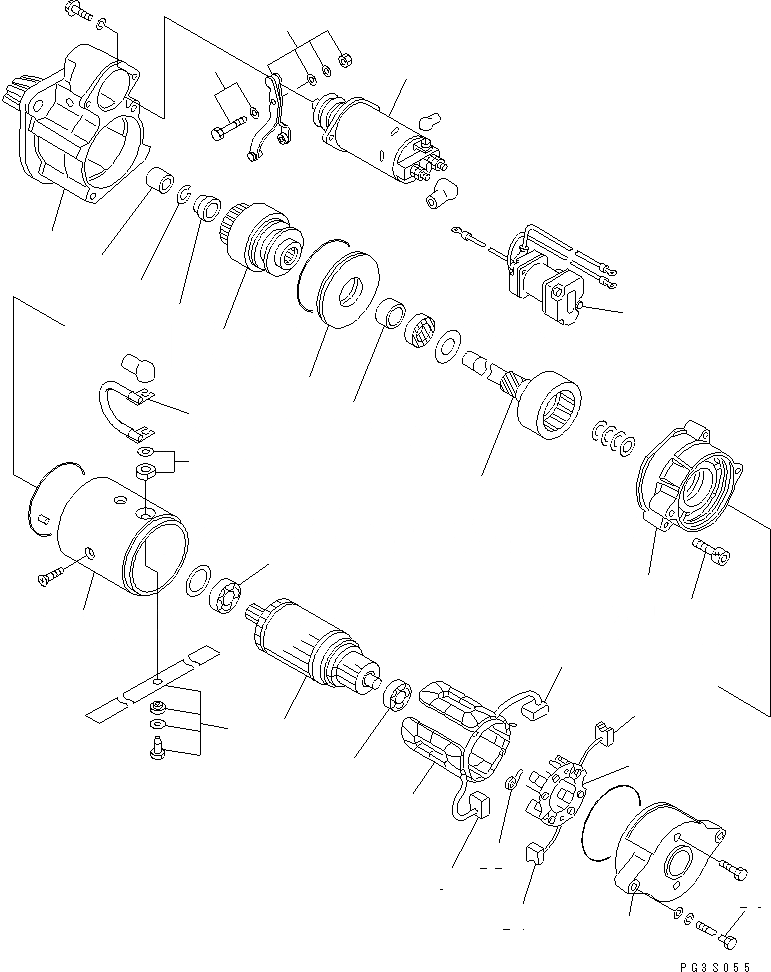 PG3S055