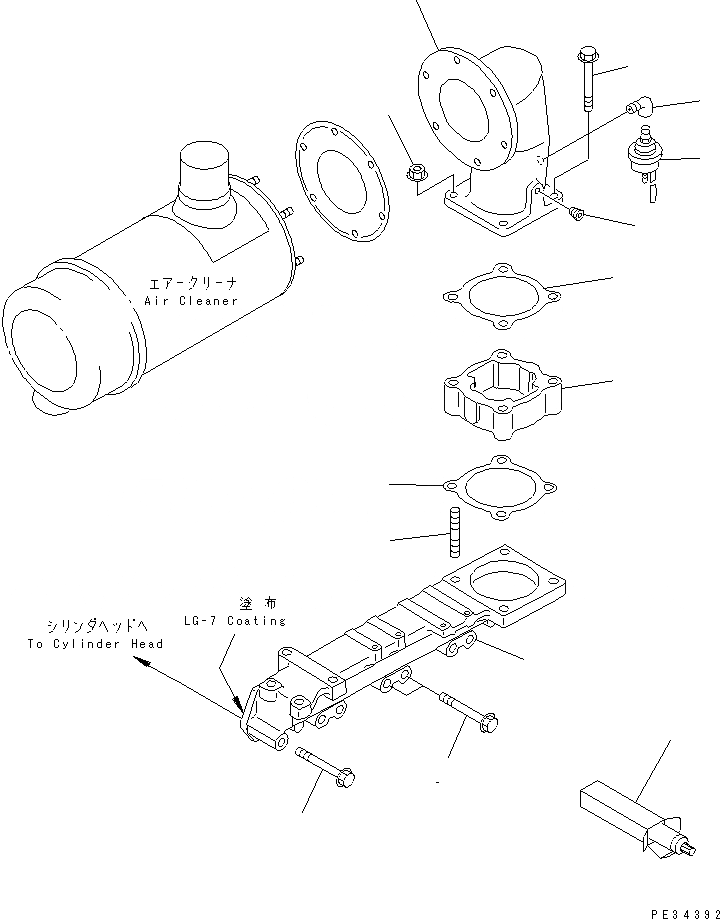 エアークリーナ
Air Cleaner

塗布
LG-7 Coating

シリンダヘッドへ
To Cylinder Head

PE34392