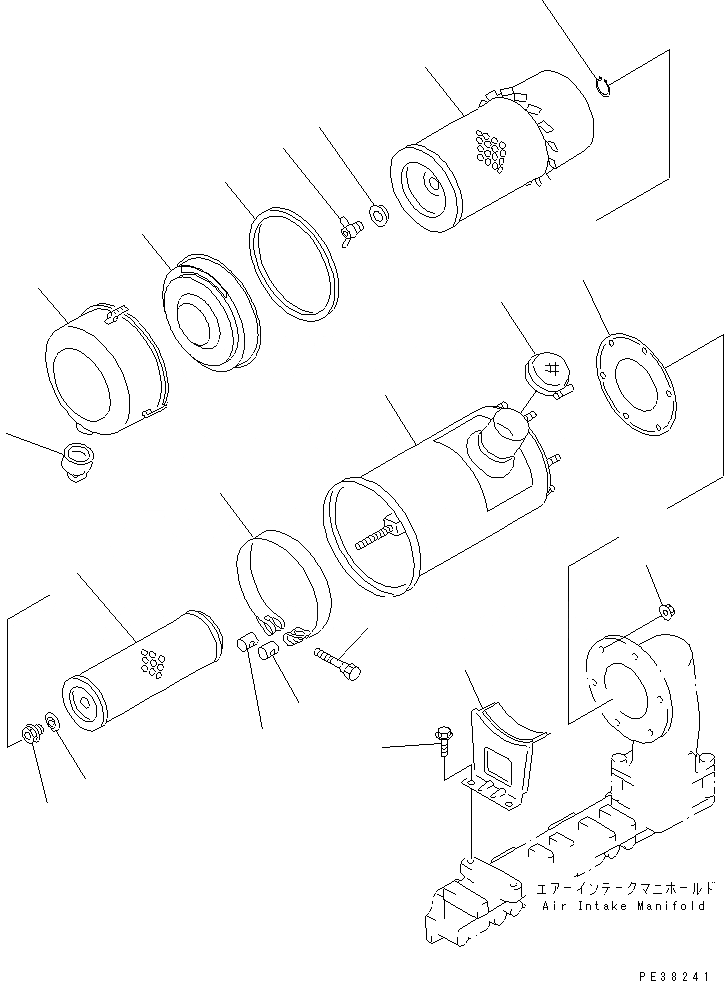 エアーインテークマニホールド
Air Intake Manifold

PE38241