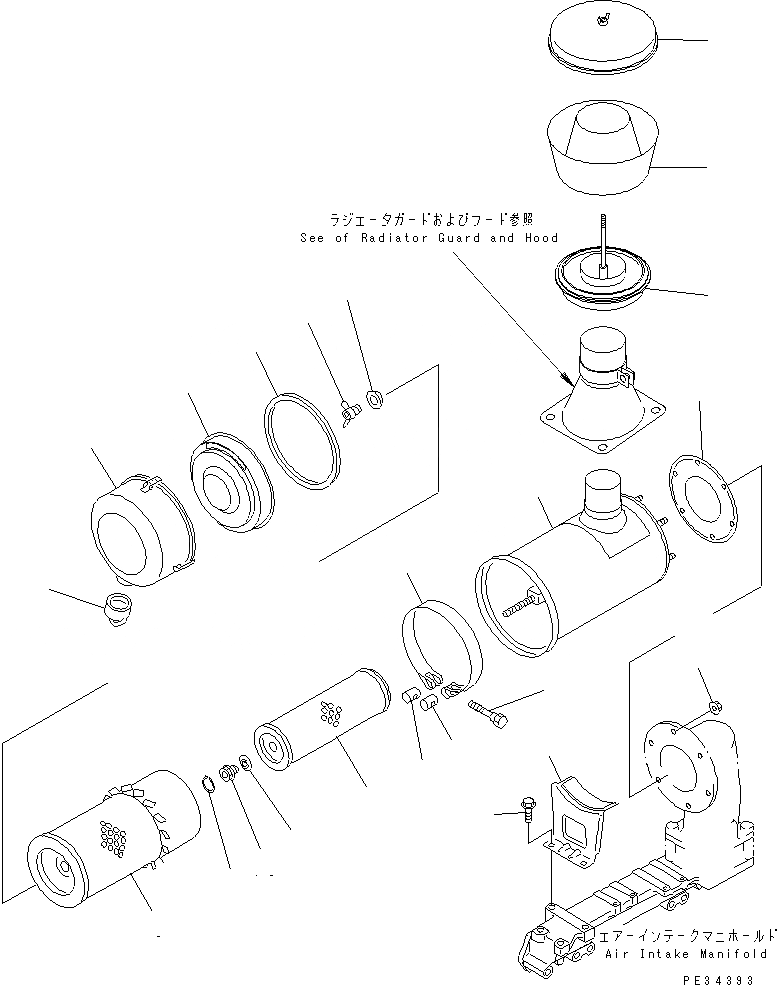 ラジエータガードおよびフード参照
See of Radiator Guard and Hood

エアーインテークマニホールド
Air Intake Manifold

PE34393