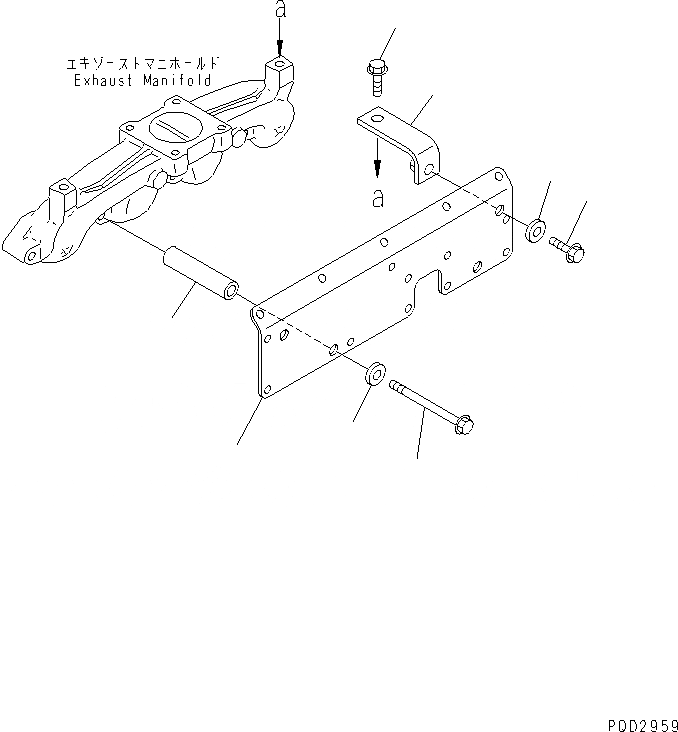 a

エキゾーストマニホールド
Exhaust Manifold

a

P0D2959