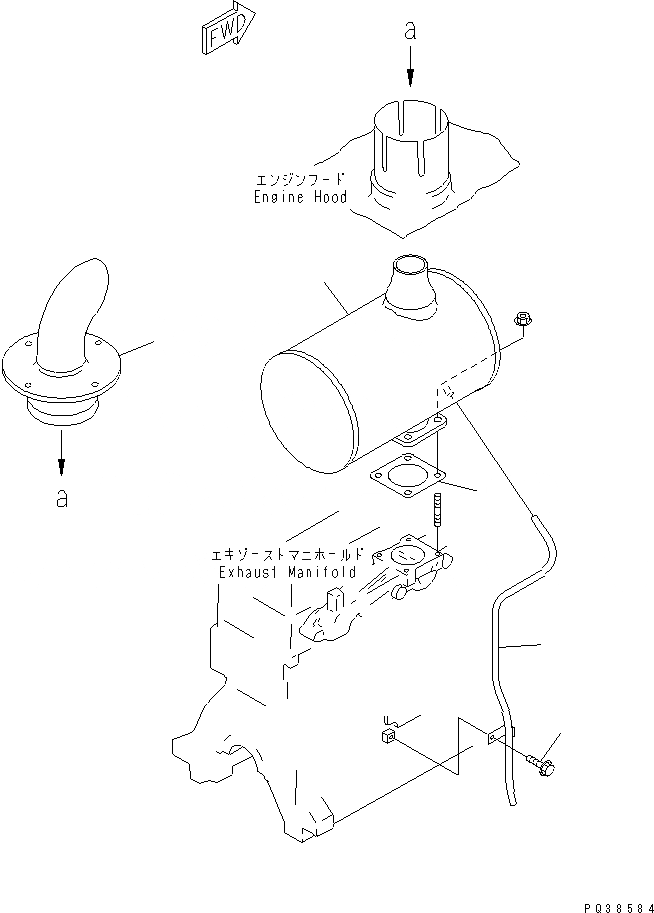 FWD

a

エンジンフード
Engine Hood

a

エキゾーストマニホールド
Exhaust Manifold

PQ38584