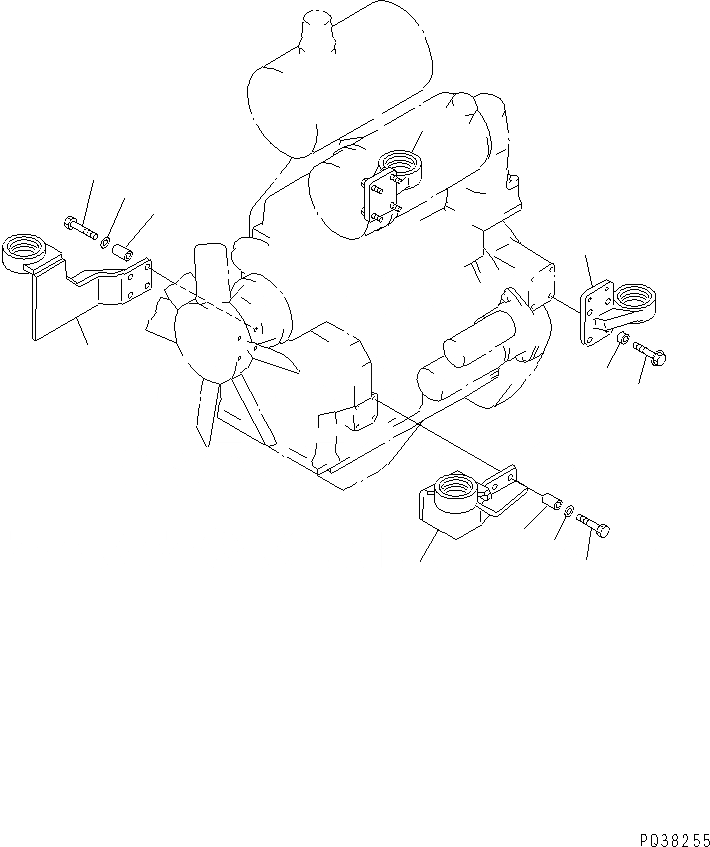 P038255