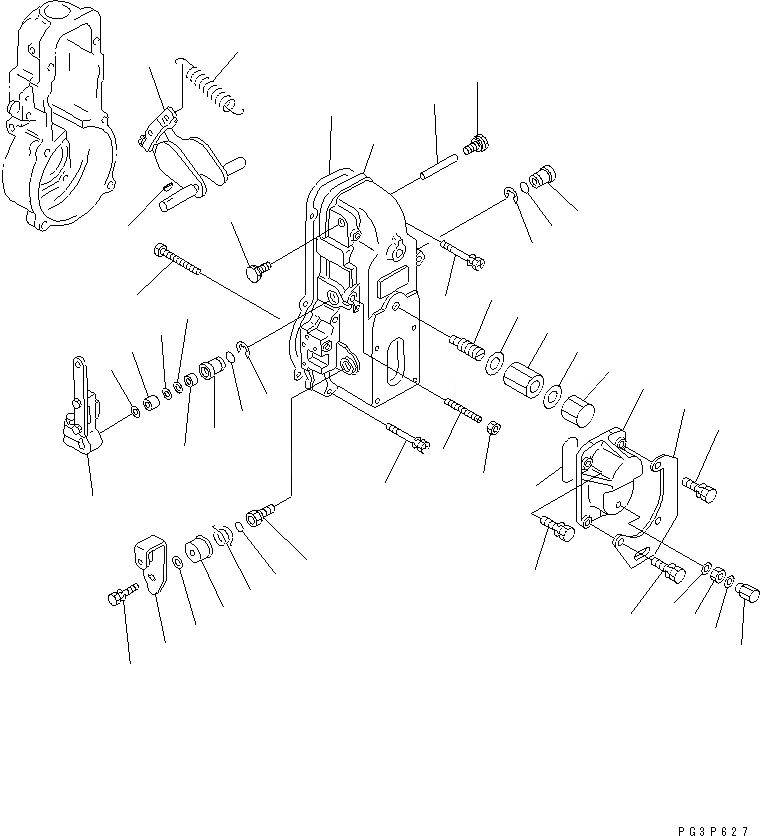 PG3P627