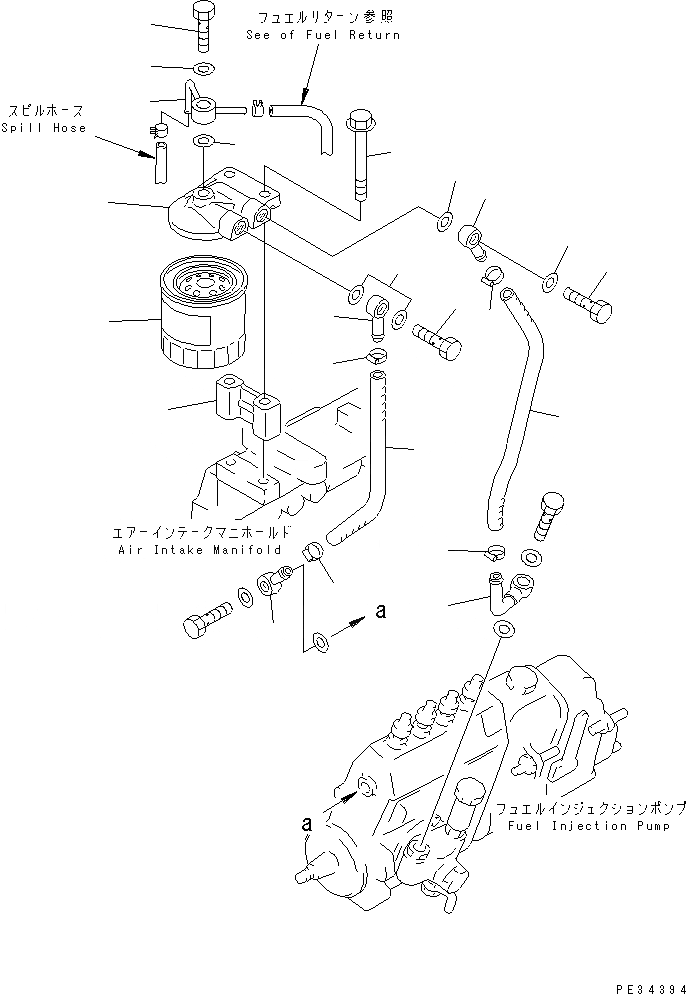 フュエルリターン参照
See of Fuel Return

スピルホース
Spill Hose

エアーインテークマニホールド
Air Intake Manifold

a

a

フュエルインジェクションポンプ
Fuel Injection Pump

PE34394