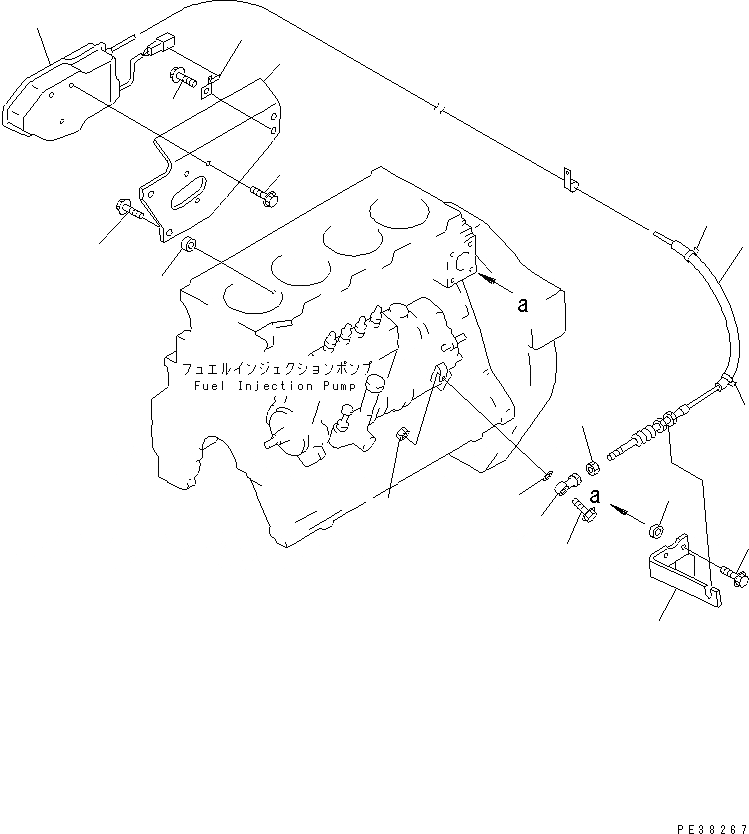 a
フュエルインジェクションポンプ
Fuel Injection Pump
a
PE38267