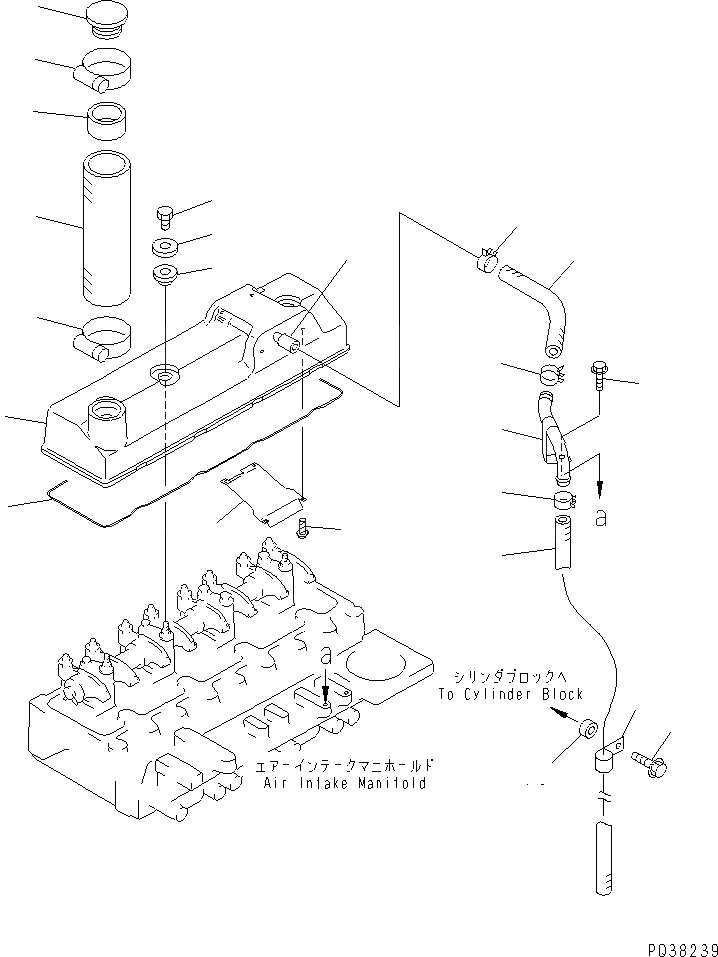 a

a

シリンダブロックへ
To Cylinder Block

エアーインテークマニホールド
Air Intake Manifold

P038239