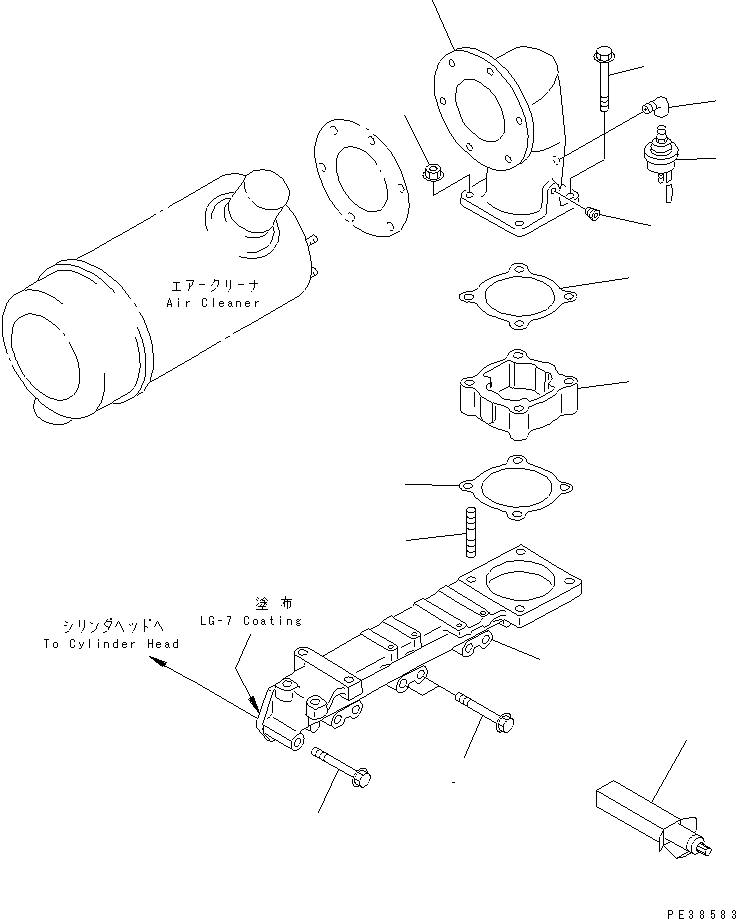 エアークリーナ
Air Cleaner

塗布
LG-7 Coating

シリンダヘッドへ
To Cylinder Head

PE38583