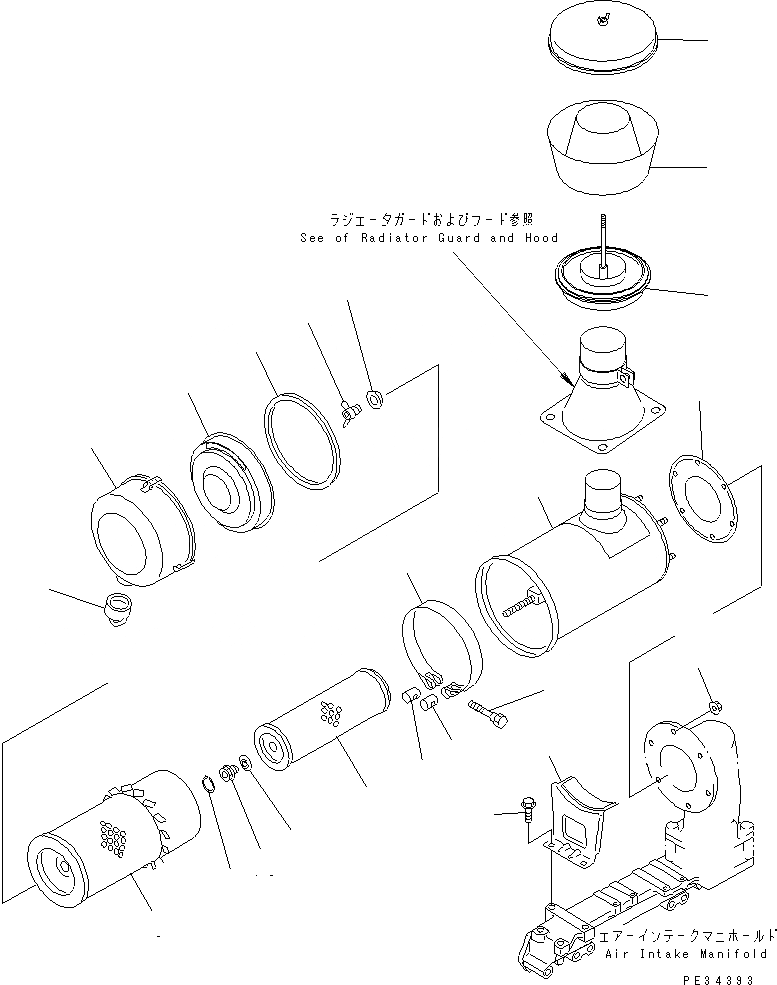 ラジエータガードおよびフード参照
See of Radiator Guard and Hood

エアーインテークマニホールド
Air Intake Manifold

PE34393