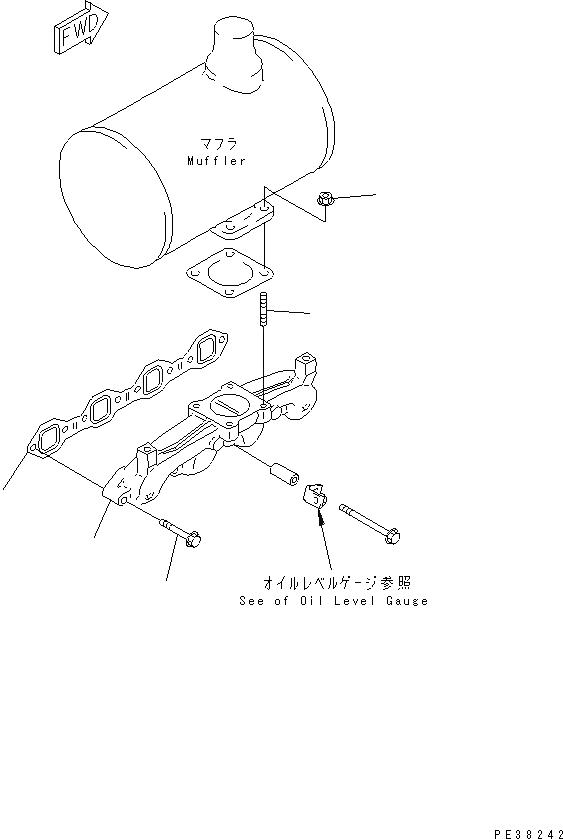 FWD

マフラ
Muffler

オイルレベルゲージ参照
See of Oil Level Gauge

PE38242