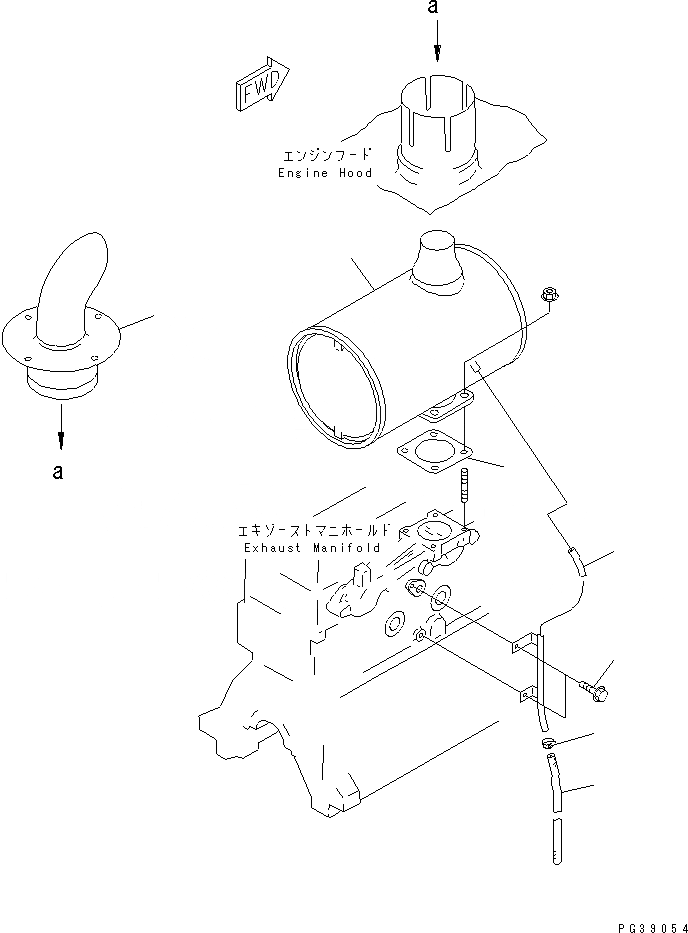 a

FWD

エンジンフード
Engine Hood

a

エキゾーストマニホールド
Exhaust Manifold

PG39054