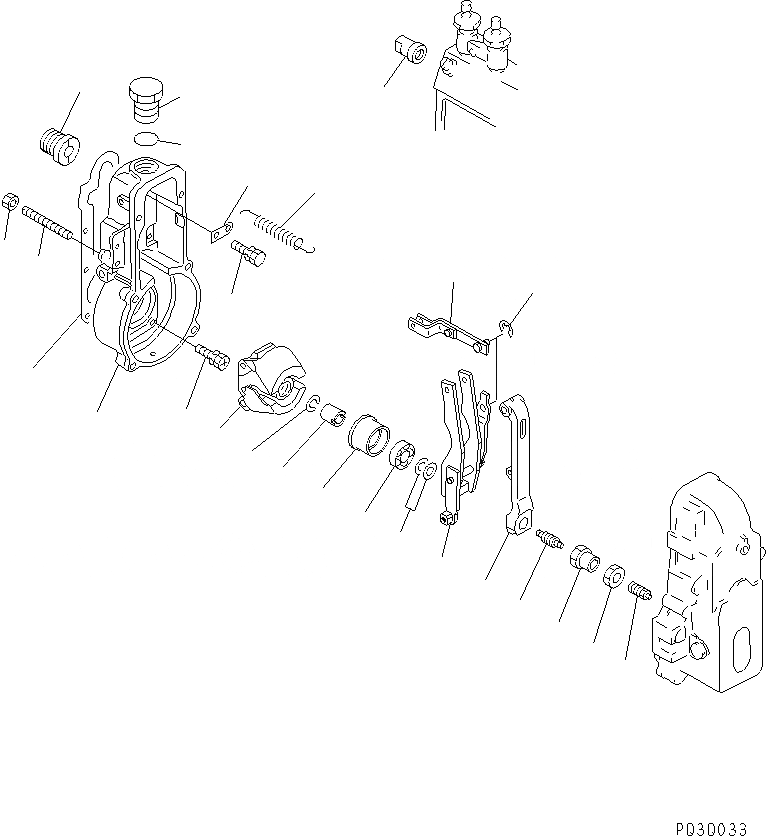 PD3D033