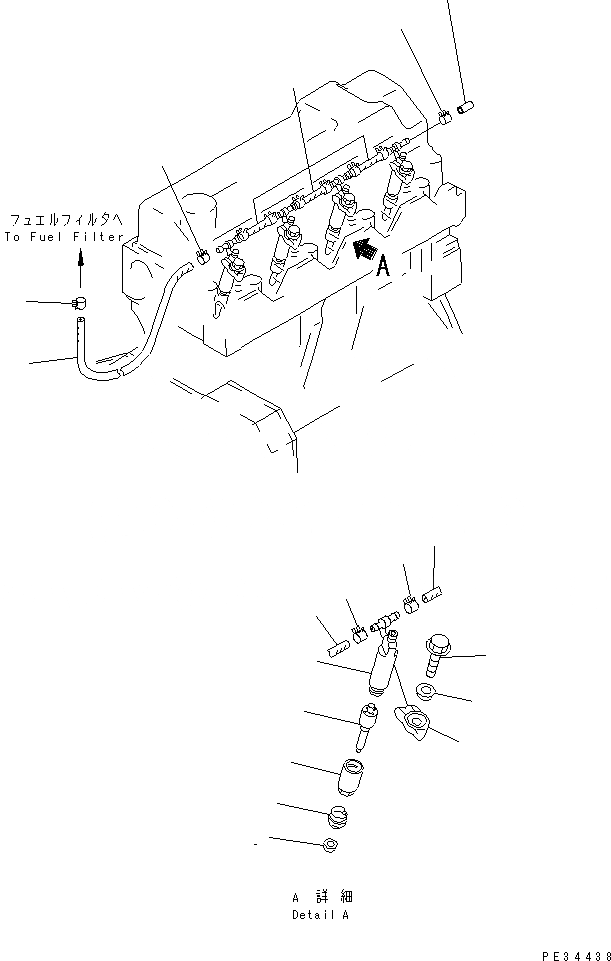 フュエルフィルタへ
To Fuel Filter

A

A 詳細
Detail A

PE34438