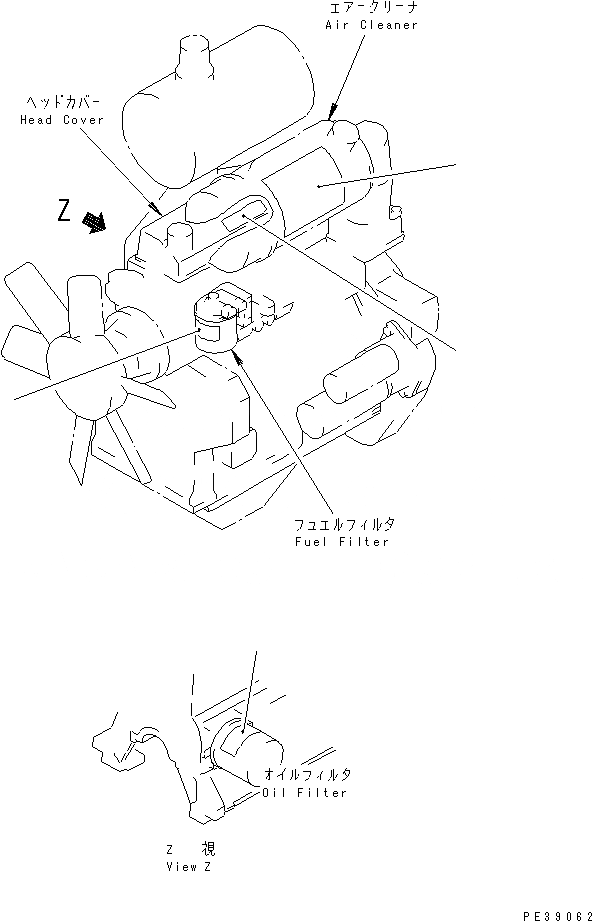 エアークリーナ
Air Cleaner

ヘッドカバー
Head Cover

Z

フュエルフィルタ
Fuel Filter

オイルフィルタ
Oil Filter

Z 視
View Z

PE39062