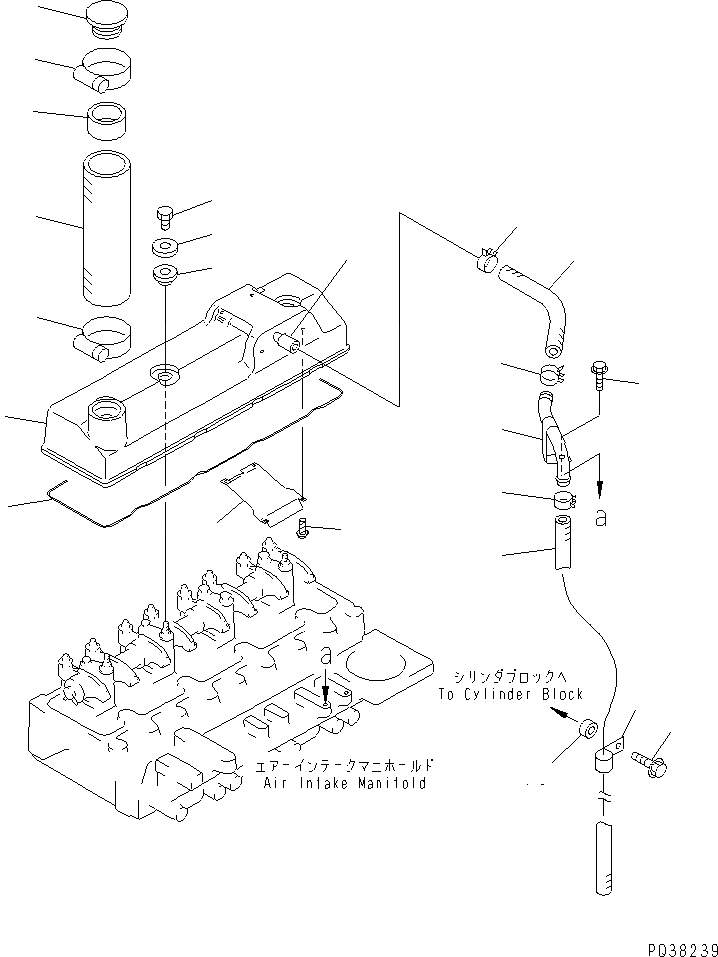 a

a

シリンダブロックへ
To Cylinder Block

エアーインテークマニホールド
Air Intake Manifold

P038239