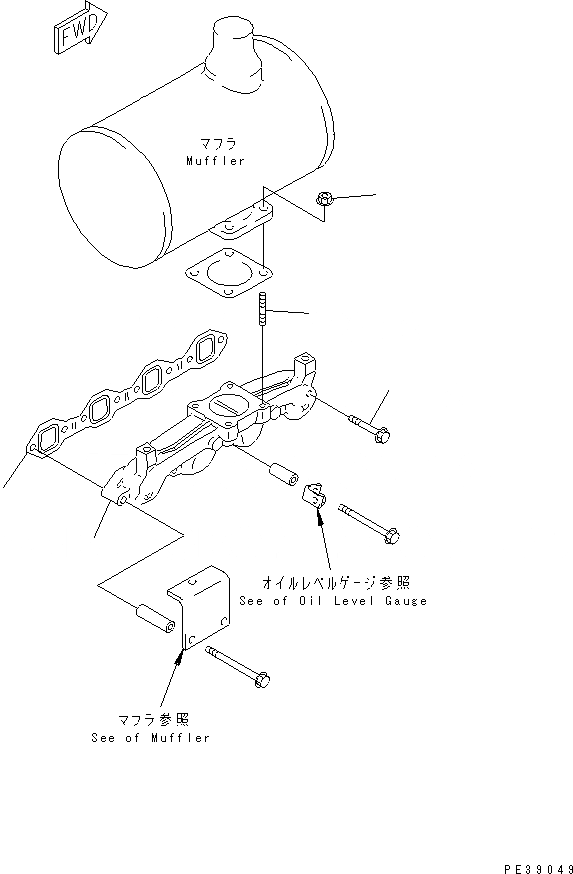 FWD

マフラ
Muffler

オイルレベルゲージ参照
See of Oil Level Gauge

マフラ参照
See of Muffler

PE39049