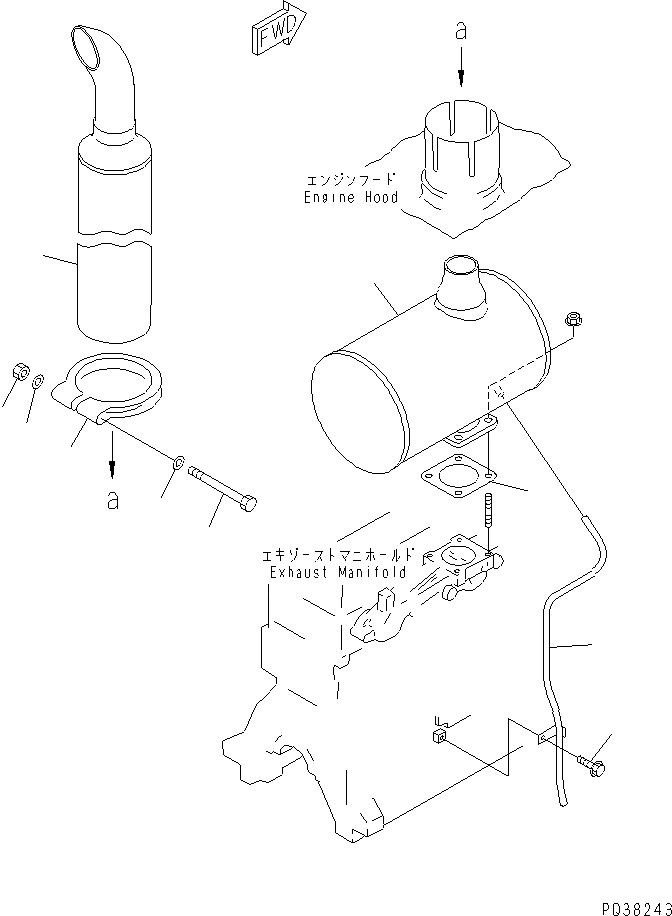 FWD

a

エンジンフード
Engine Hood

a

エキゾーストマニホールド
Exhaust Manifold

PQ38243