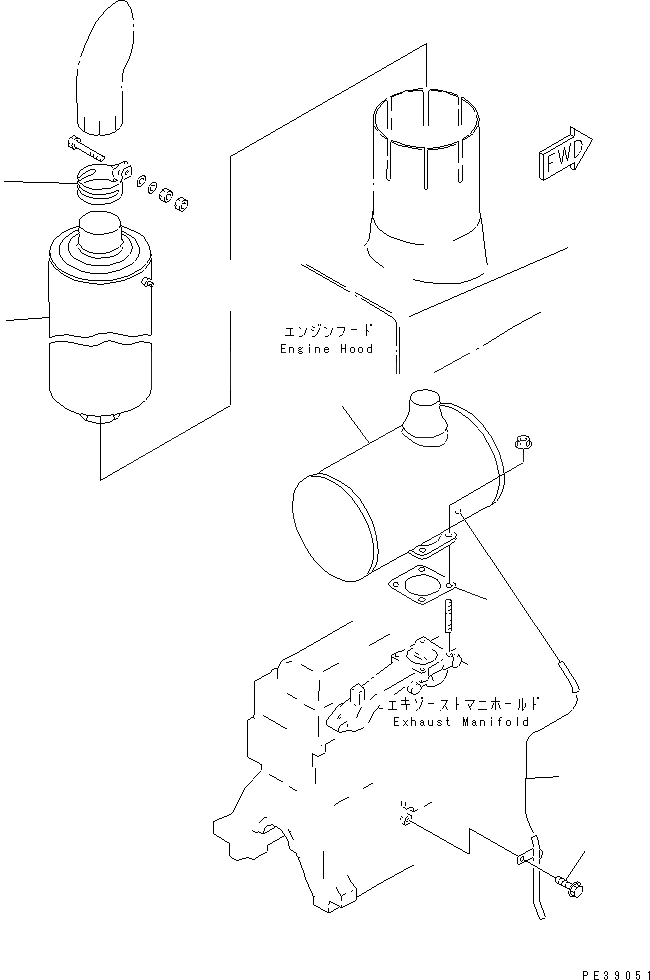 FWD

エンジンフード
Engine Hood

エキゾーストマニホールド
Exhaust Manifold

PE39051