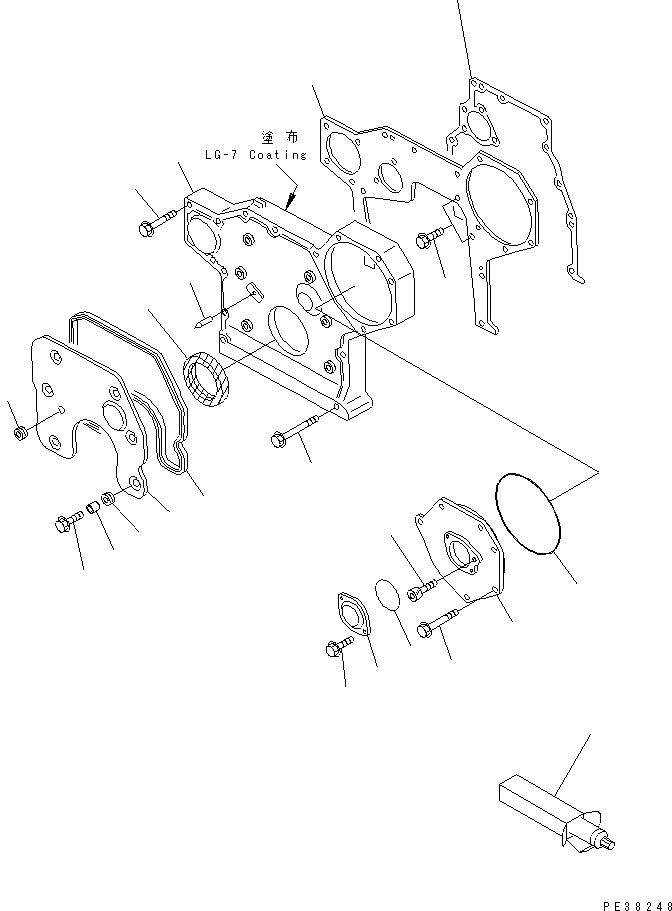 塗布
LG-7 Coating

PE38248